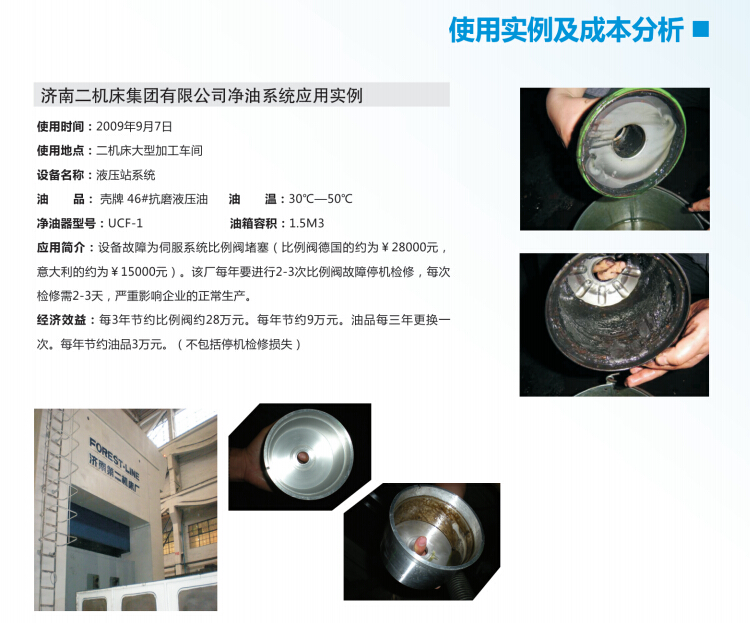 使用实例及成本分析

济南二机床集团有限公司净油系统应用实例

使用时间：2009年9月7日

使用地点：二机床大型加工车间

设备名称：液压站系统

油　　品：壳牌 46#抗磨液压油　　油　　温：30℃—50℃

净油器型号：UCF-1　　油箱容积：1.5M3

应用简介：设备故障为伺服系统比例阀堵塞（比例阀德国的约为￥28000元，意大利的约为￥15000元）。该厂每年要进行2-3次比例阀故障停机检修，每次检修需2-3天，严重影响企业的正常生产。

经济效益：每3年节约比例阀约28万元。每年节约9万元。油品每三年更换一次。每年节约油品3万元。（不包括停机检修损失）

FOREST-LINE
济南第二机床厂